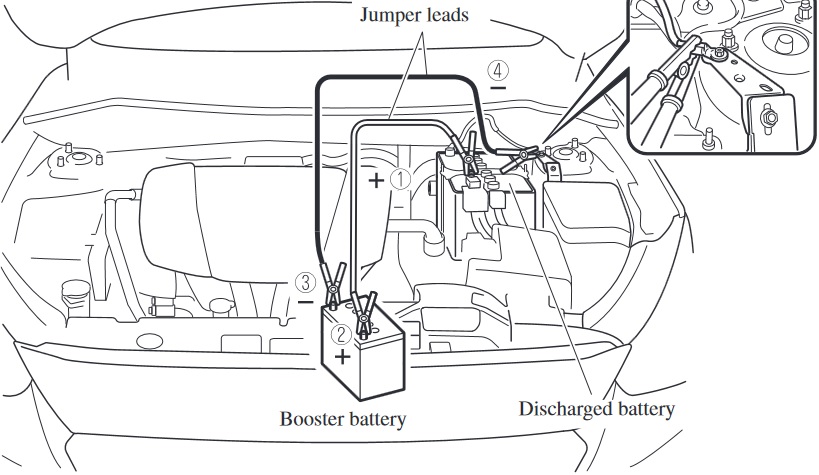 Jumper leads

④
−

+ ①

③
−

②
+

Booster battery

Discharged battery