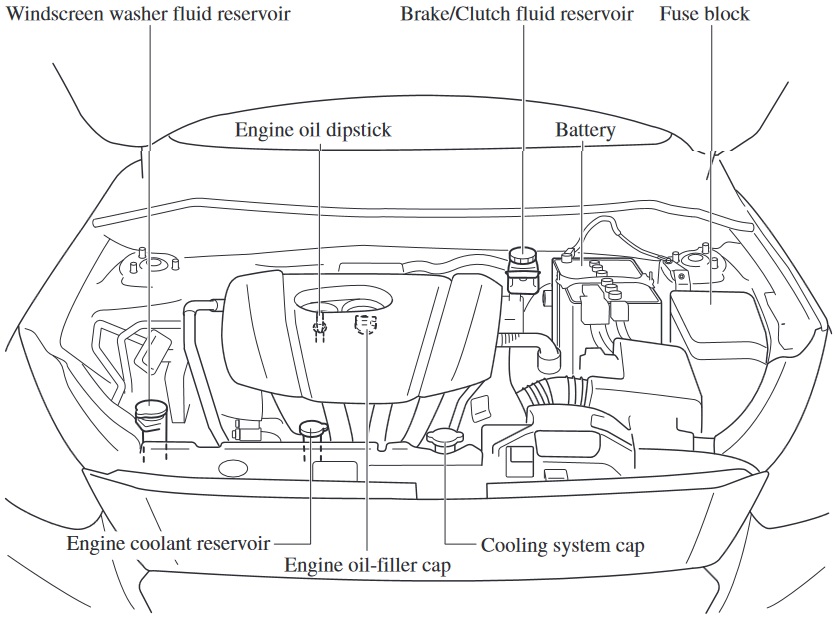 Windscreen washer fluid reservoir
Brake/Clutch fluid reservoir
Fuse block
Engine oil dipstick
Battery
Engine coolant reservoir
Engine oil-filler cap
Cooling system cap