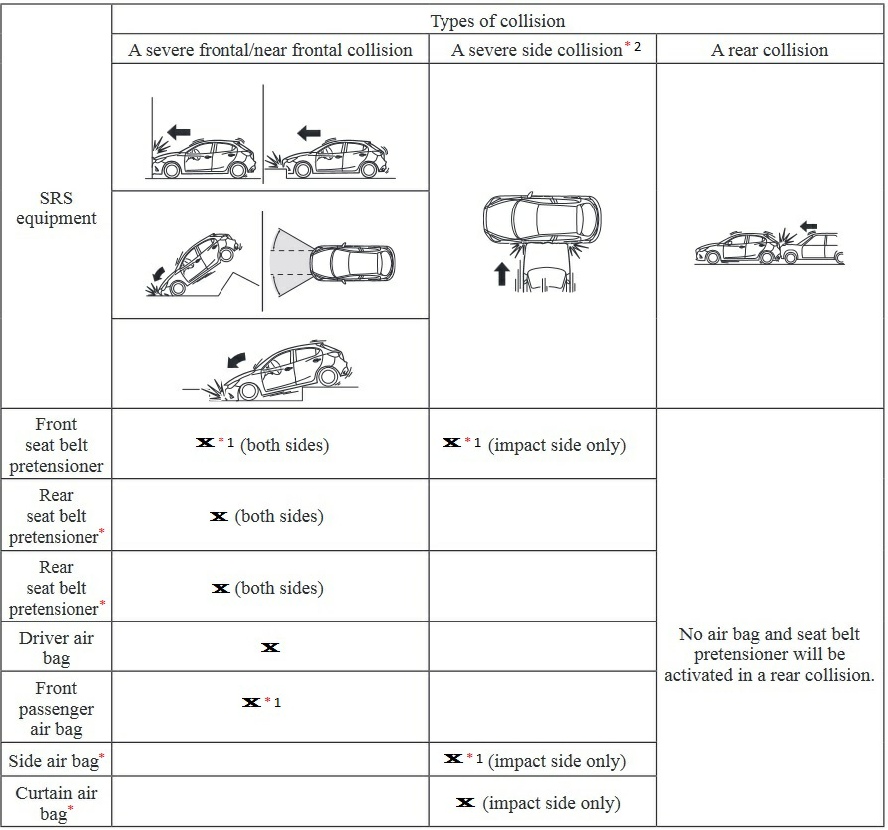 | SRS equipment | Types of collision | | |
|---|---|---|---|
| | A severe frontal/near frontal collision | A severe side collision$^{*2}$ | A rear collision |
| Front seat belt pretensioner | X$^{*1}$ (both sides) | X$^{*1}$ (impact side only) | No air bag and seat belt pretensioner will be activated in a rear collision. |
| Rear seat belt pretensioner$^{*}$ | X (both sides) | | |
| Rear seat belt pretensioner$^{*}$ | X (both sides) | | |
| Driver air bag | X | | |
| Front passenger air bag | X$^{*1}$ | | |
| Side air bag$^{*}$ | | X$^{*1}$ (impact side only) | |
| Curtain air bag$^{*}$ | | X (impact side only) | |